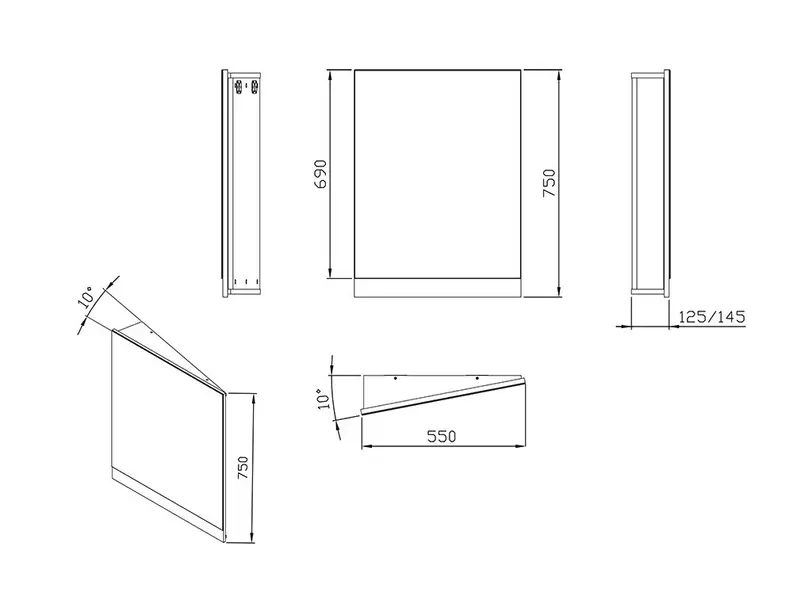 690

750

125/145

10°

10°

550

750