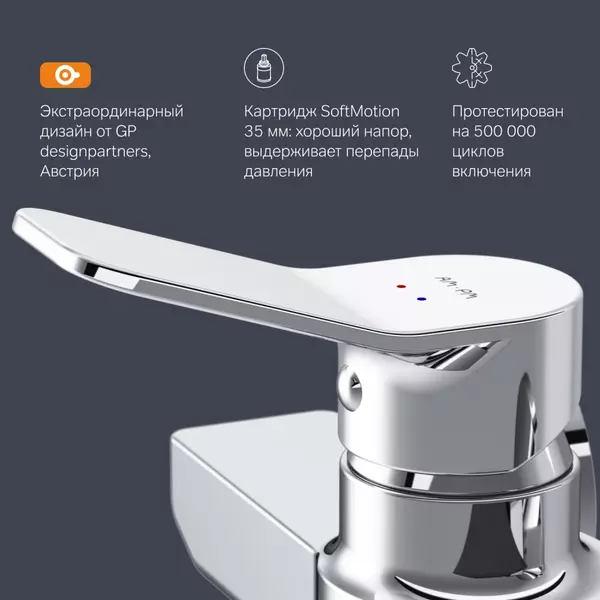 Экстраординарный дизайн от GP designpartners, Австрия

Картридж SoftMotion 35 мм: хороший напор, выдерживает перепады давления

Протестирован на 500 000 циклов включения

AM·PM